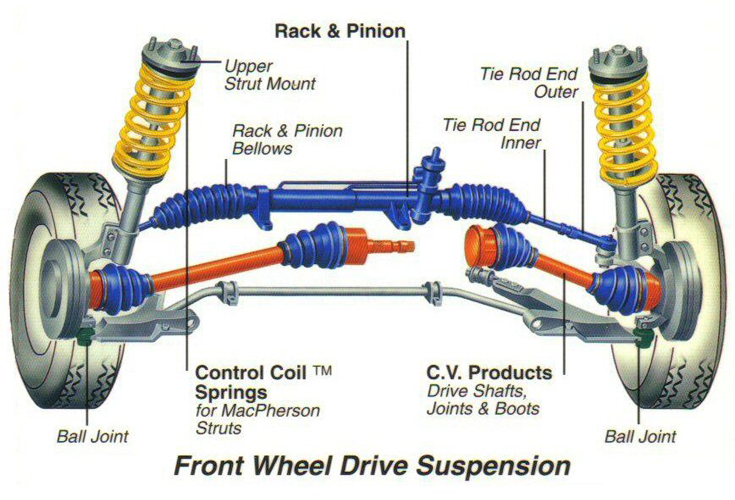 Rack & Pinion

Upper Strut Mount

Tie Rod End Outer

Rack & Pinion Bellows

Tie Rod End Inner

Control Coil ™ Springs
for MacPherson Struts

C.V. Products
Drive Shafts, Joints & Boots

Ball Joint

Ball Joint

Front Wheel Drive Suspension